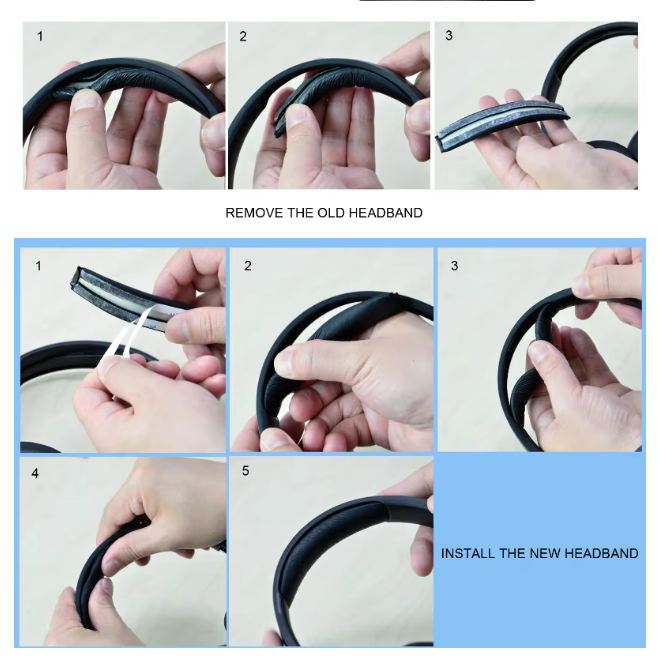 1

2

3

REMOVE THE OLD HEADBAND

1

2

3

4

5

INSTALL THE NEW HEADBAND